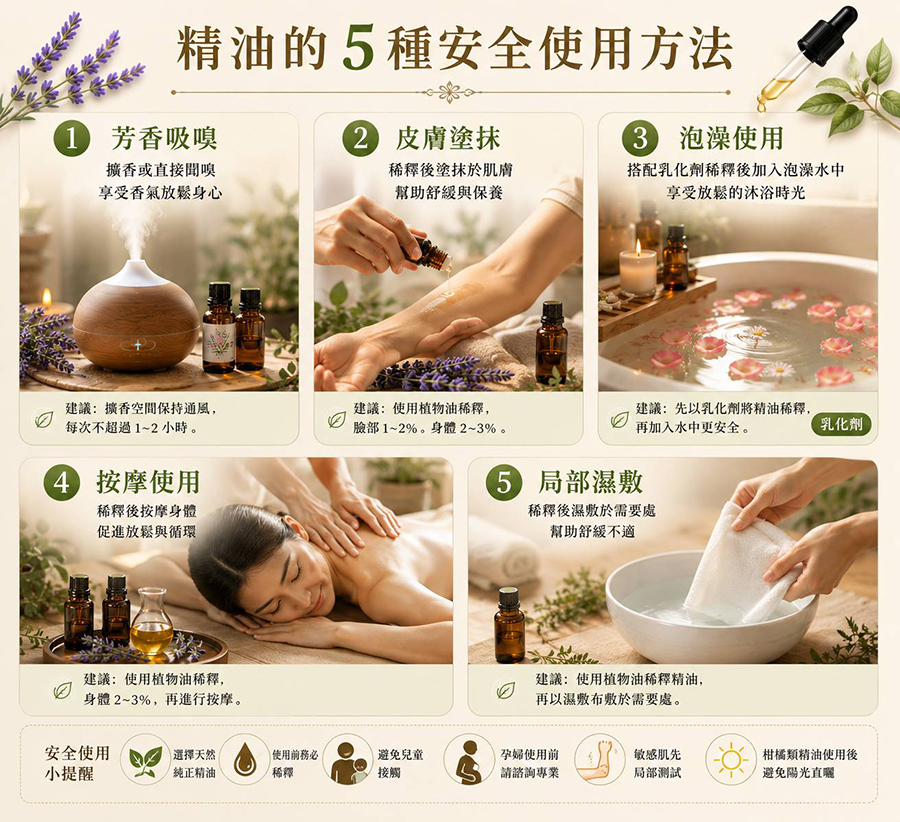 精油的 5 種安全使用方法

1 芳香吸嗅
擴香或直接聞嗅
享受香氣放鬆身心

建議：擴香空間保持通風，每次不超過 1~2 小時。

2 皮膚塗抹
稀釋後塗抹於肌膚
幫助舒緩與保養

建議：使用植物油稀釋，臉部 1~2%。身體 2~3%。

3 泡澡使用
搭配乳化劑稀釋後加入泡澡水中
享受放鬆的沐浴時光

建議：先以乳化劑將精油稀釋，再加入水中更安全。

乳化劑

4 按摩使用
稀釋後按摩身體
促進放鬆與循環

建議：使用植物油稀釋，身體 2~3%，再進行按摩。

5 局部濕敷
稀釋後濕敷於需要處
幫助舒緩不適

建議：使用植物油稀釋精油，再以濕敷布敷於需要處。

安全使用小提醒

選擇天然純正精油

使用前務必稀釋

避免兒童接觸

孕婦使用前請諮詢專業

敏感肌先局部測試

柑橘類精油使用後避免陽光直曬